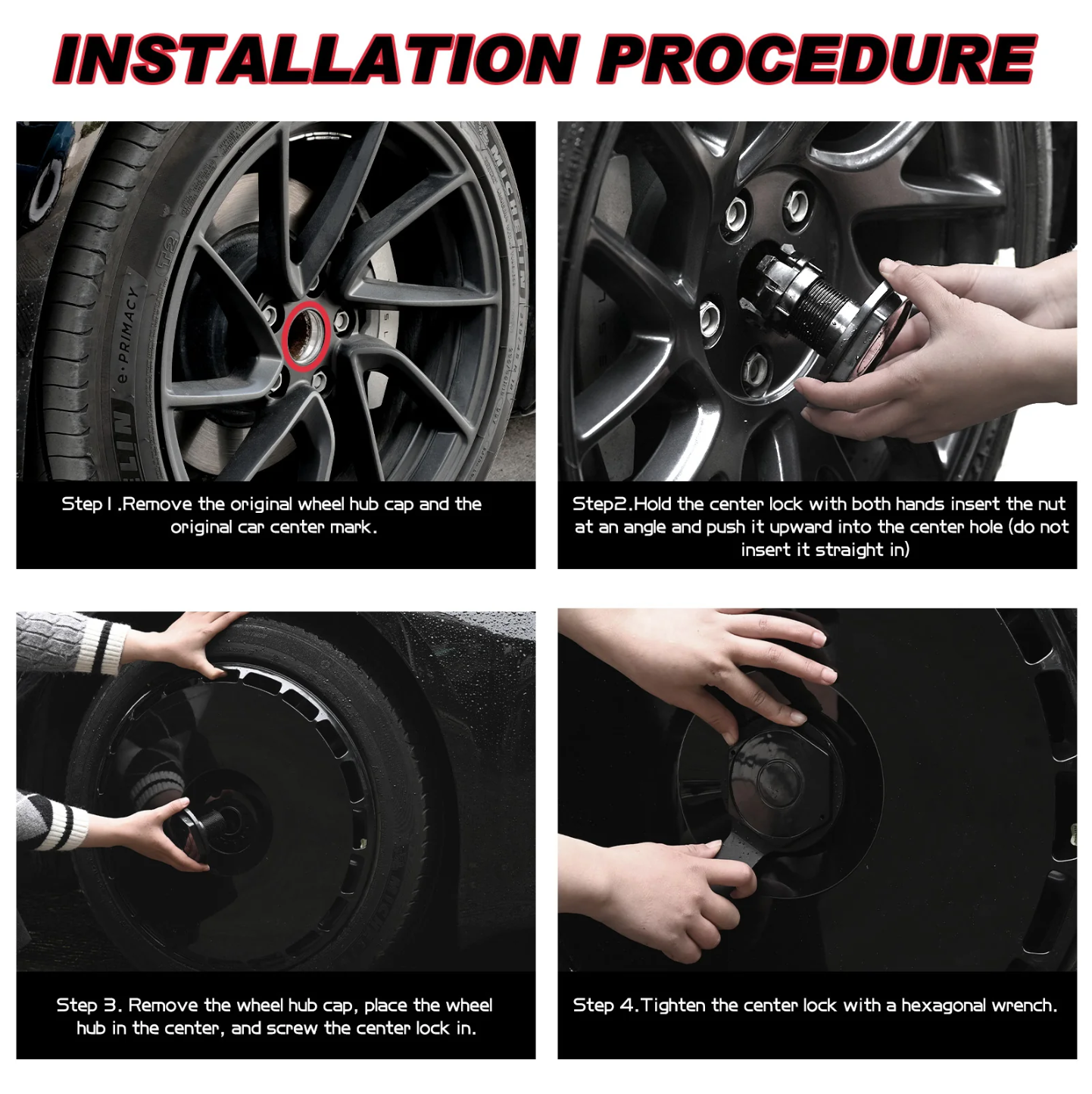 INSTALLATION PROCEDURE

MICHELIN
e·PRIMACY
T2

Step 1 .Remove the original wheel hub cap and the original car center mark.

Step2.Hold the center lock with both hands insert the nut at an angle and push it upward into the center hole (do not insert it straight in)

Step 3. Remove the wheel hub cap, place the wheel hub in the center, and screw the center lock in.

Step 4.Tighten the center lock with a hexagonal wrench.