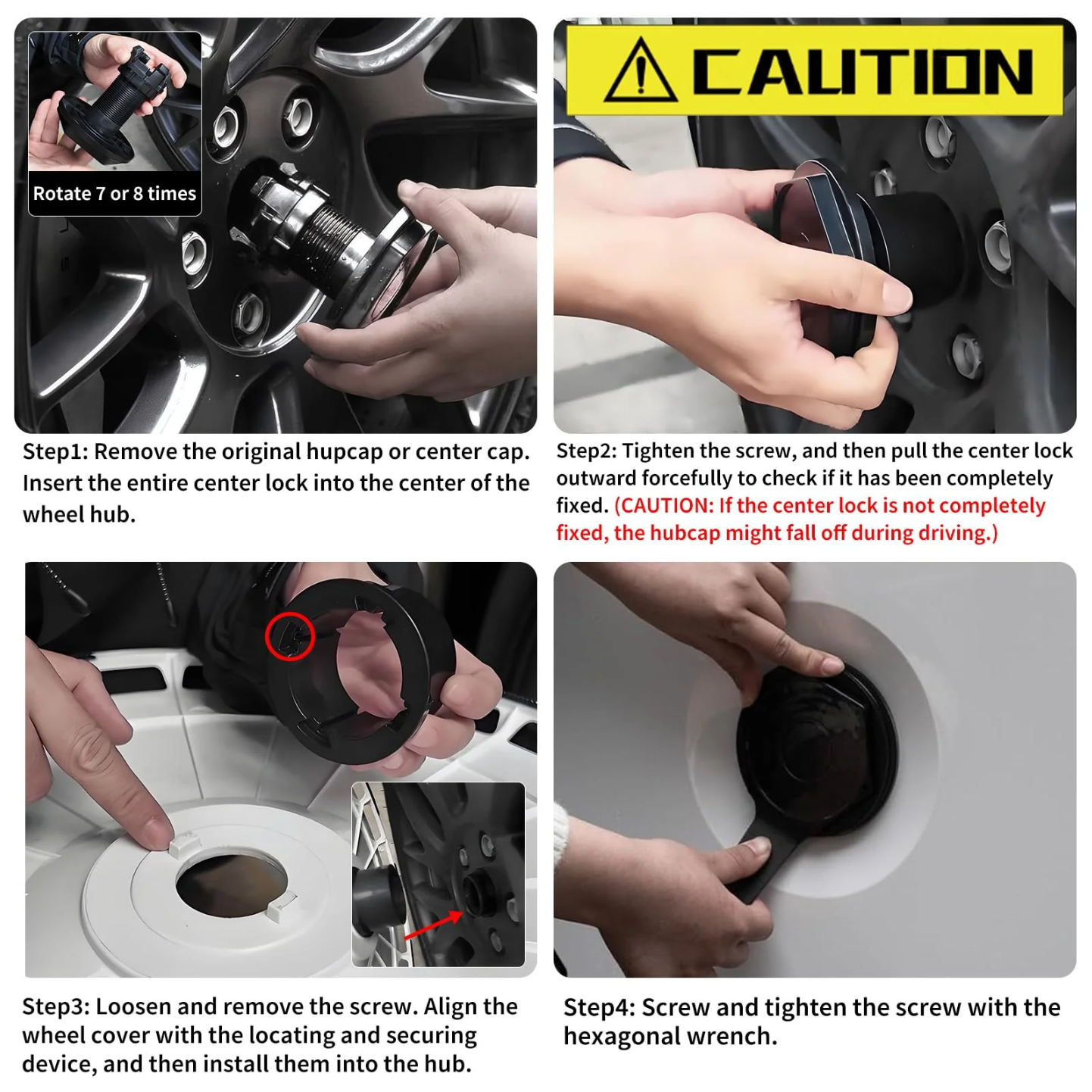 Rotate 7 or 8 times

Step1: Remove the original hupcap or center cap. Insert the entire center lock into the center of the wheel hub.

CAUTION

Step2: Tighten the screw, and then pull the center lock outward forcefully to check if it has been completely fixed. (CAUTION: If the center lock is not completely fixed, the hubcap might fall off during driving.)

Step3: Loosen and remove the screw. Align the wheel cover with the locating and securing device, and then install them into the hub.

Step4: Screw and tighten the screw with the hexagonal wrench.