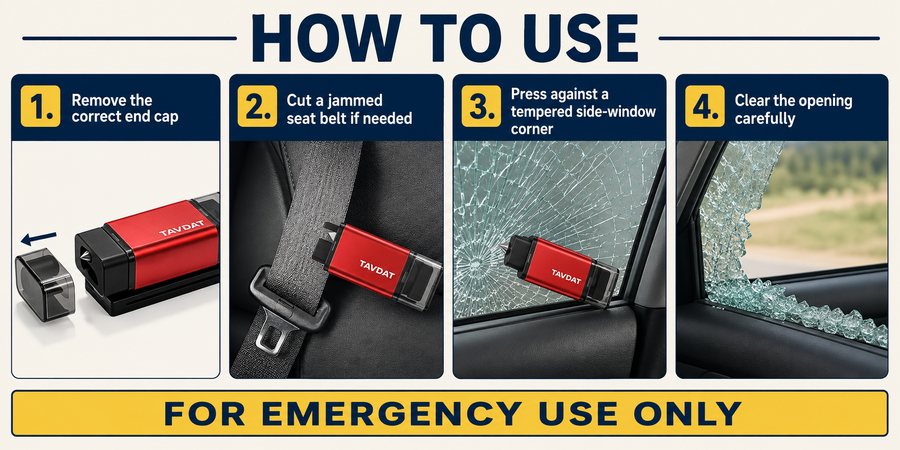 HOW TO USE

1. Remove the correct end cap

TAVDAT

2. Cut a jammed seat belt if needed

TAVDAT

3. Press against a tempered side-window corner

TAVDAT

4. Clear the opening carefully

FOR EMERGENCY USE ONLY